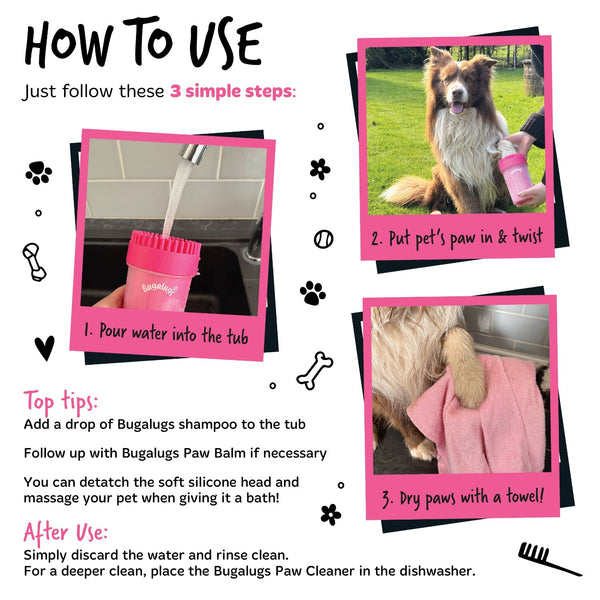 HOW TO USE

Just follow these 3 simple steps:

Bugalugs

1. Pour water into the tub

2. Put pet's paw in & twist

3. Dry paws with a towel!

Top tips:
Add a drop of Bugalugs shampoo to the tub

Follow up with Bugalugs Paw Balm if necessary

You can detatch the soft silicone head and massage your pet when giving it a bath!

After Use:
Simply discard the water and rinse clean.
For a deeper clean, place the Bugalugs Paw Cleaner in the dishwasher.