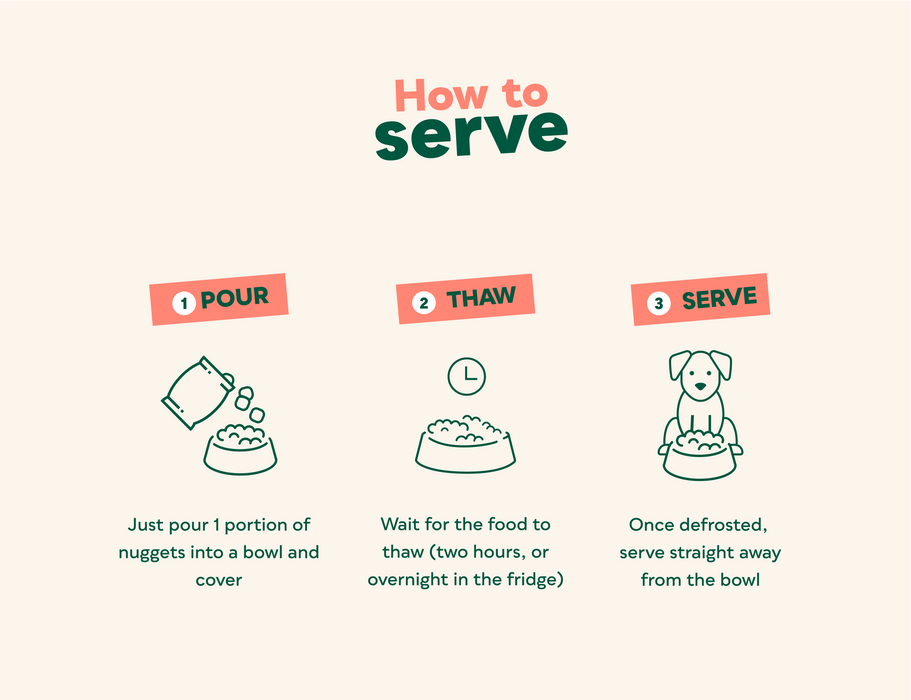 How to
serve

1 POUR

Just pour 1 portion of nuggets into a bowl and cover

2 THAW

Wait for the food to thaw (two hours, or overnight in the fridge)

3 SERVE

Once defrosted, serve straight away from the bowl