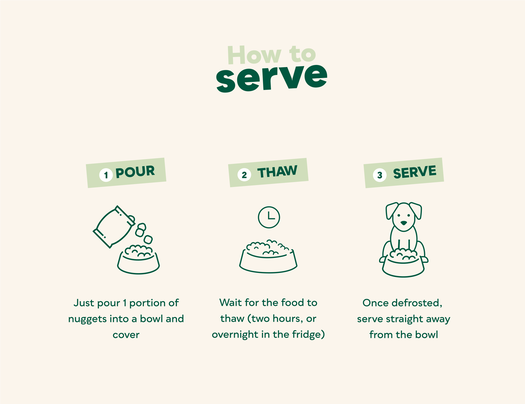 How to
serve

1 POUR

Just pour 1 portion of nuggets into a bowl and cover

2 THAW

Wait for the food to thaw (two hours, or overnight in the fridge)

3 SERVE

Once defrosted, serve straight away from the bowl